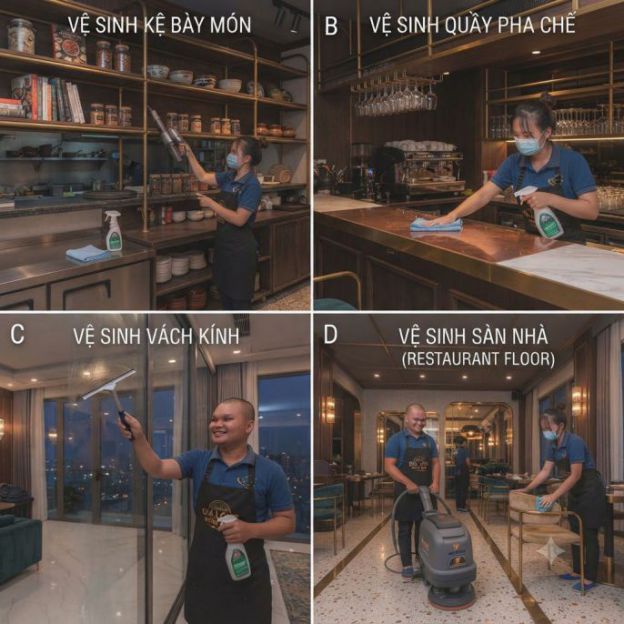 VỆ SINH KỆ BÀY MÓN

B VỆ SINH QUẦY PHA CHẾ

C VỆ SINH VÁCH KÍNH

D VỆ SINH SÀN NHÀ (RESTAURANT FLOOR)